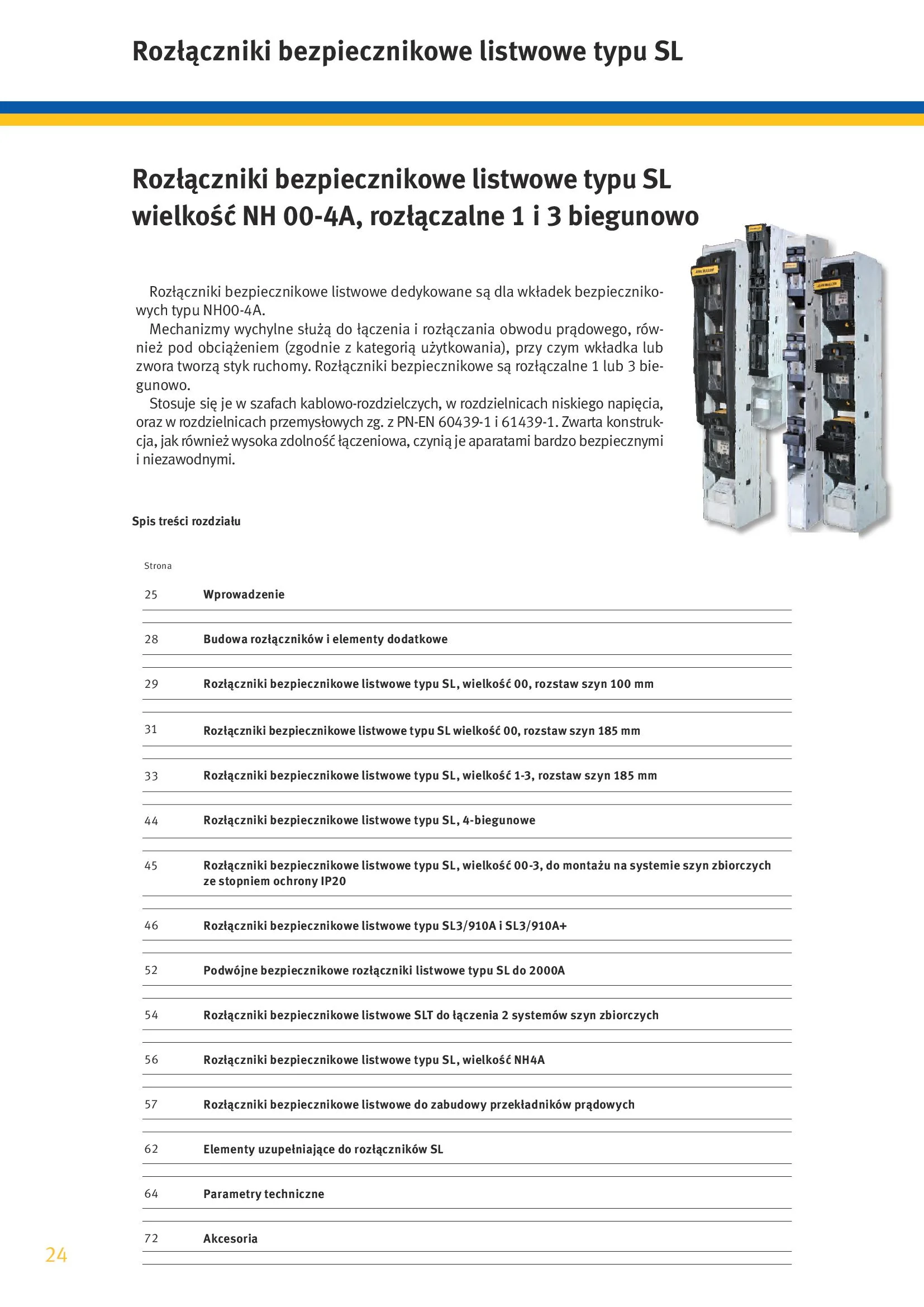 Rozłączniki bezpiecznikowe listwowe typu SL

Rozłączniki bezpiecznikowe listwowe typu SL wielkość NH 00-4A, rozłączalne 1 i 3 biegunowo

Rozłączniki bezpiecznikowe listwowe dedykowane są dla wkładek bezpiecznikowych typu NH00-4A.

Mechanizmy wychylne służą do łączenia i rozłączania obwodu prądowego, również pod obciążeniem (zgodnie z kategorią użytkowania), przy czym wkładka lub zwora tworzą styk ruchomy. Rozłączniki bezpiecznikowe są rozłączalne 1 lub 3 biegunowo.

Stosuje się je w szafach kablowo-rozdzielczych, w rozdzielnicach niskiego napięcia, oraz w rozdzielnicach przemysłowych zg. z PN-EN 60439-1 i 61439-1. Zwarta konstrukcja, jak również wysoka zdolność łączeniowa, czynią je aparatami bardzo bezpiecznymi i niezawodnymi.

Spis treści rozdziału

| Strona | |
|---|---|
| 25 | Wprowadzenie |
| 28 | Budowa rozłączników i elementy dodatkowe |
| 29 | Rozłączniki bezpiecznikowe listwowe typu SL, wielkość 00, rozstaw szyn 100 mm |
| 31 | Rozłączniki bezpiecznikowe listwowe typu SL wielkość 00, rozstaw szyn 185 mm |
| 33 | Rozłączniki bezpiecznikowe listwowe typu SL, wielkość 1-3, rozstaw szyn 185 mm |
| 44 | Rozłączniki bezpiecznikowe listwowe typu SL, 4-biegunowe |
| 45 | Rozłączniki bezpiecznikowe listwowe typu SL, wielkość 00-3, do montażu na systemie szyn zbiorczych ze stopniem ochrony IP20 |
| 46 | Rozłączniki bezpiecznikowe listwowe typu SL3/910A i SL3/910A+ |
| 52 | Podwójne bezpiecznikowe rozłączniki listwowe typu SL do 2000A |
| 54 | Rozłączniki bezpiecznikowe listwowe SLT do łączenia 2 systemów szyn zbiorczych |
| 56 | Rozłączniki bezpiecznikowe listwowe typu SL, wielkość NH4A |
| 57 | Rozłączniki bezpiecznikowe listwowe do zabudowy przekładników prądowych |
| 62 | Elementy uzupełniające do rozłączników SL |
| 64 | Parametry techniczne |
| 72 | Akcesoria |

24